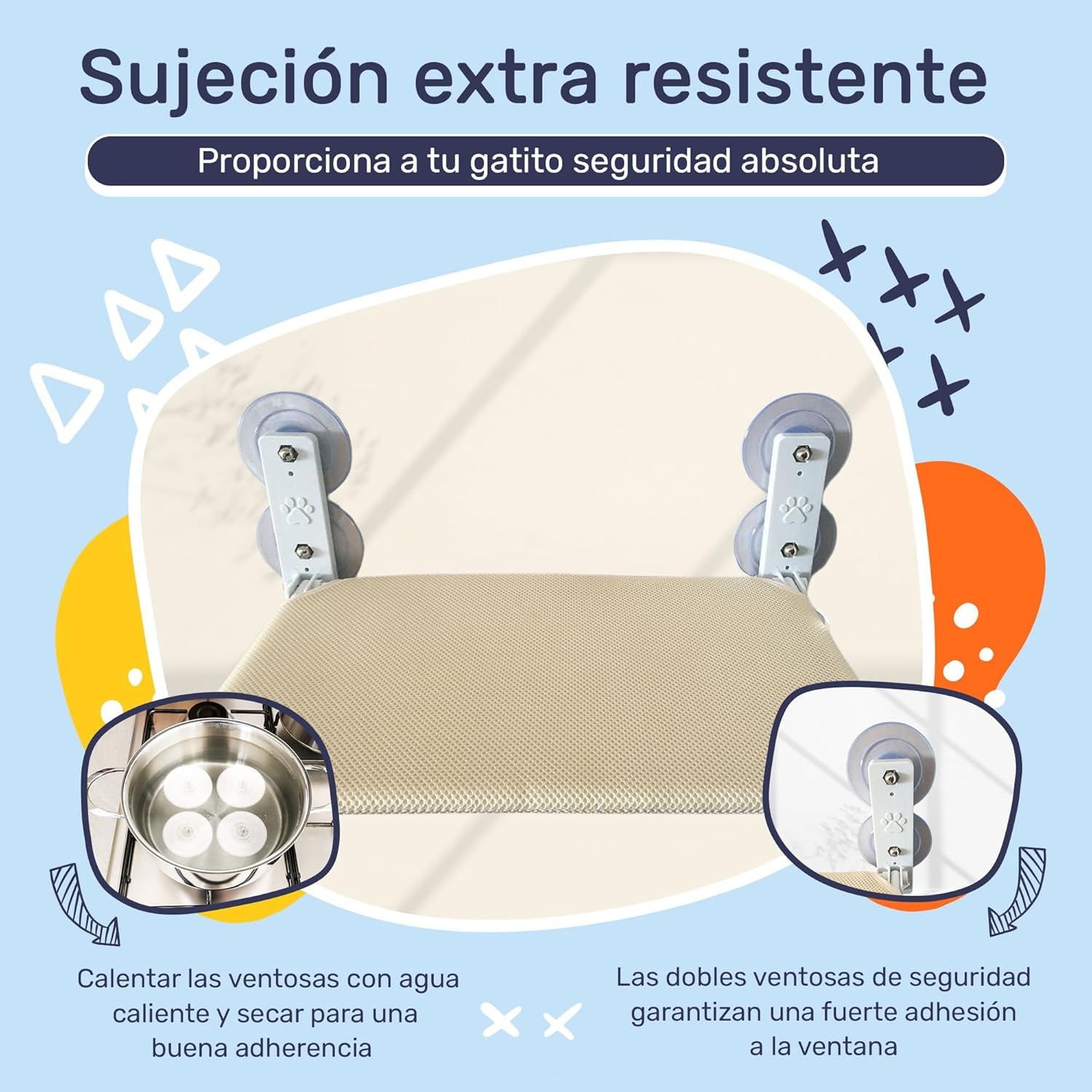 Sujeción extra resistente

Proporciona a tu gatito seguridad absoluta

Calentar las ventosas con agua caliente y secar para una buena adherencia

Las dobles ventosas de seguridad garantizan una fuerte adhesión a la ventana