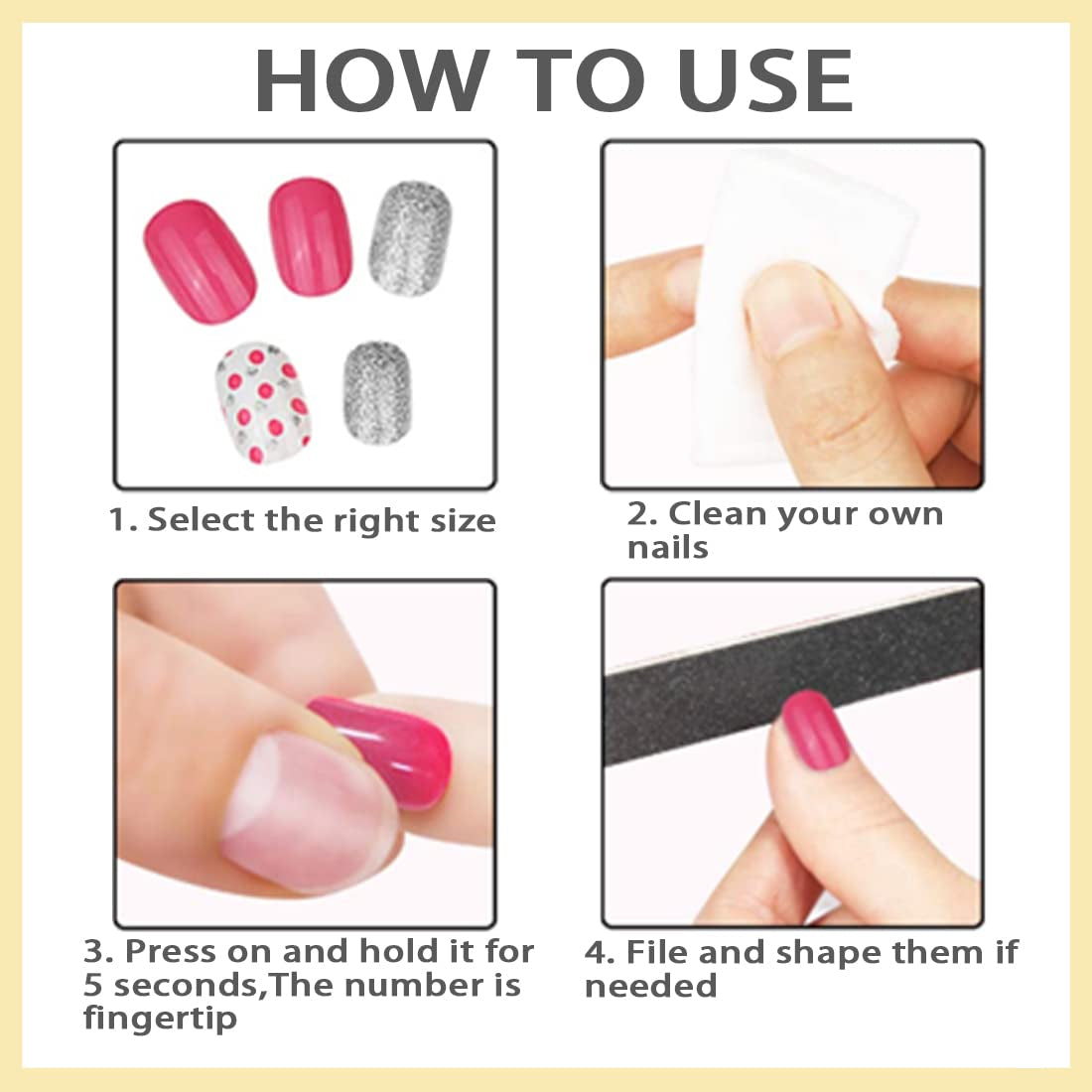 HOW TO USE

1. Select the right size

2. Clean your own nails

3. Press on and hold it for 5 seconds,The number is fingertip

4. File and shape them if needed