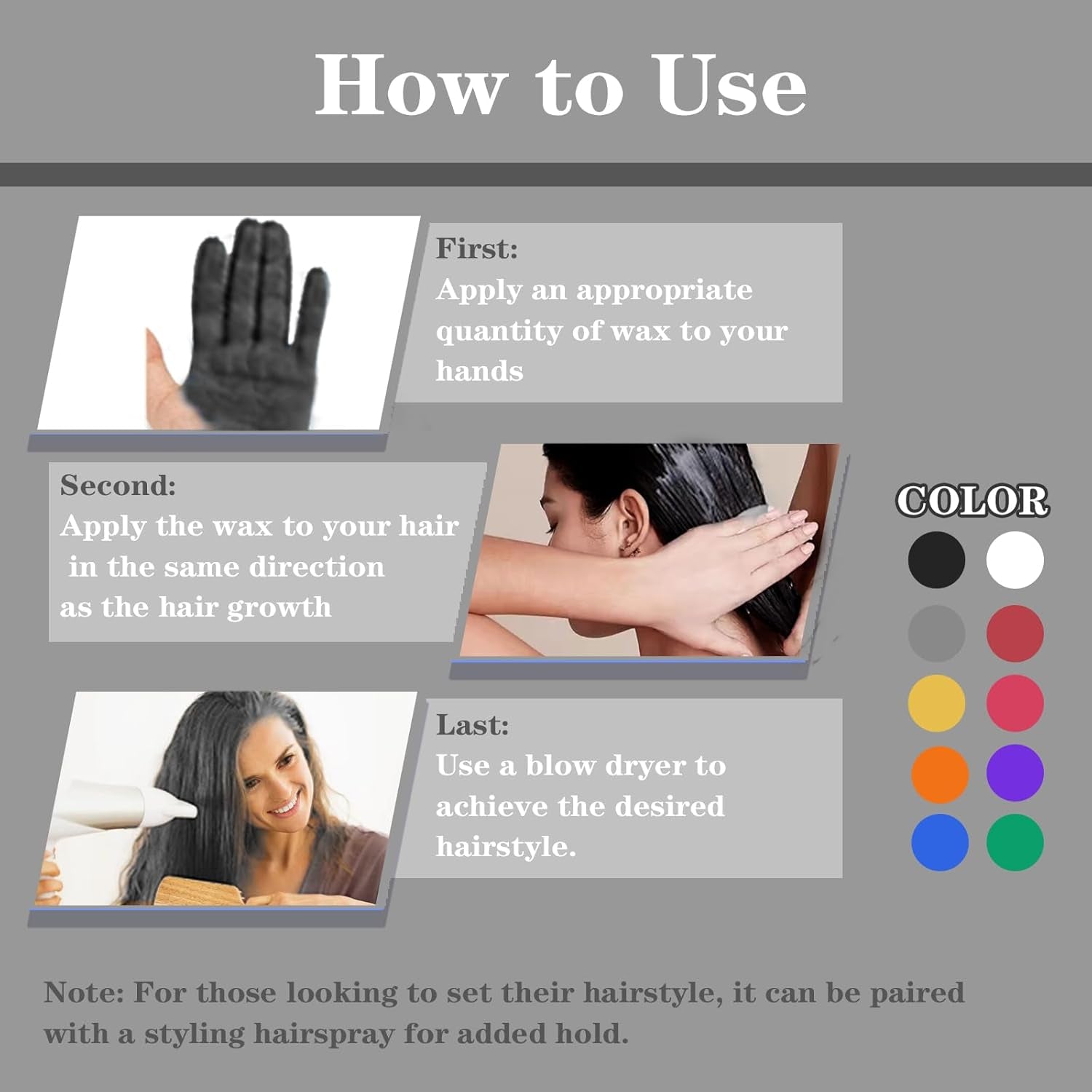 How to Use

First:
Apply an appropriate quantity of wax to your hands

Second:
Apply the wax to your hair in the same direction as the hair growth

COLOR

Last:
Use a blow dryer to achieve the desired hairstyle.

Note: For those looking to set their hairstyle, it can be paired with a styling hairspray for added hold.