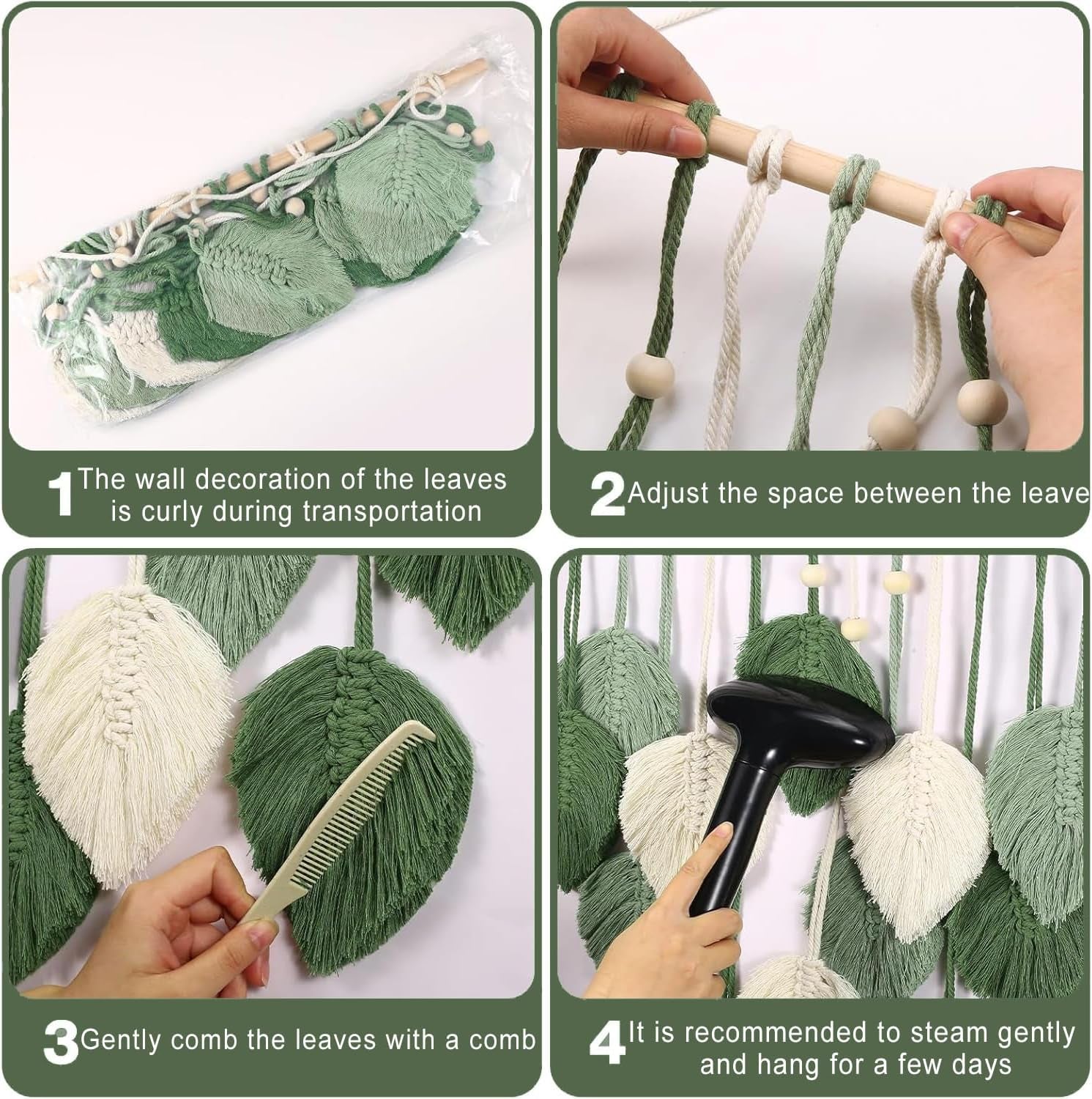 1 The wall decoration of the leaves is curly during transportation

2 Adjust the space between the leave

3 Gently comb the leaves with a comb

4 It is recommended to steam gently and hang for a few days