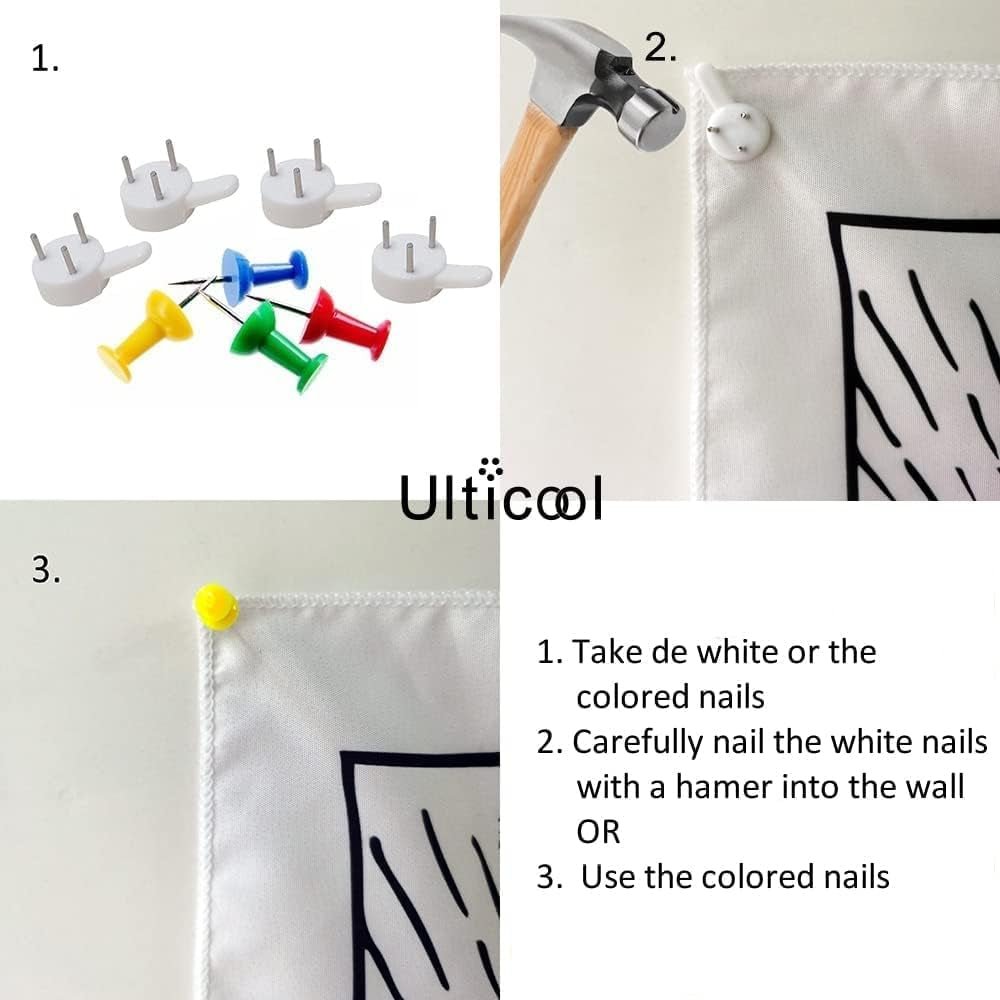 1.

2.

Ulticool

3.

1. Take de white or the colored nails
2. Carefully nail the white nails with a hamer into the wall OR
3. Use the colored nails