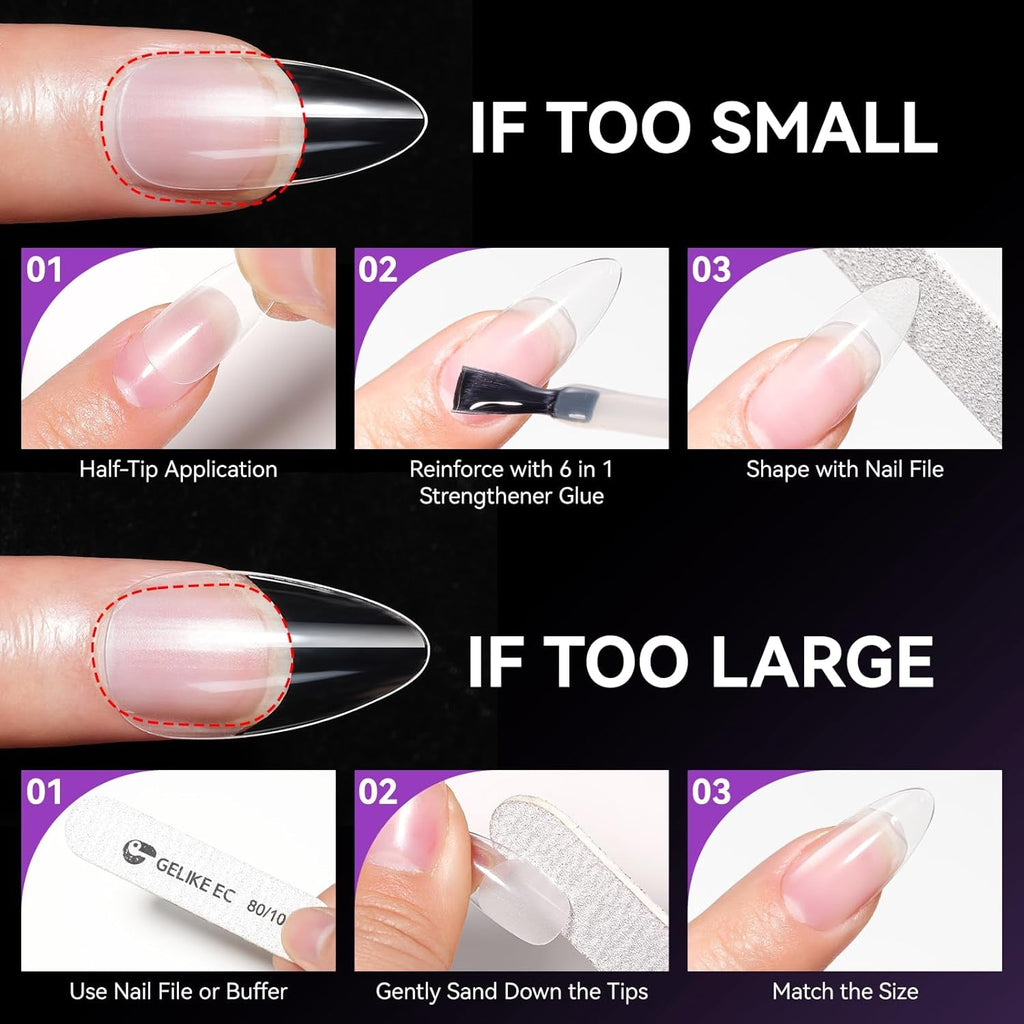 IF TOO SMALL

01

Half-Tip Application

02

Reinforce with 6 in 1 Strengthener Glue

03

Shape with Nail File

IF TOO LARGE

01

GELIKE EC 80/10

Use Nail File or Buffer

02

Gently Sand Down the Tips

03

Match the Size