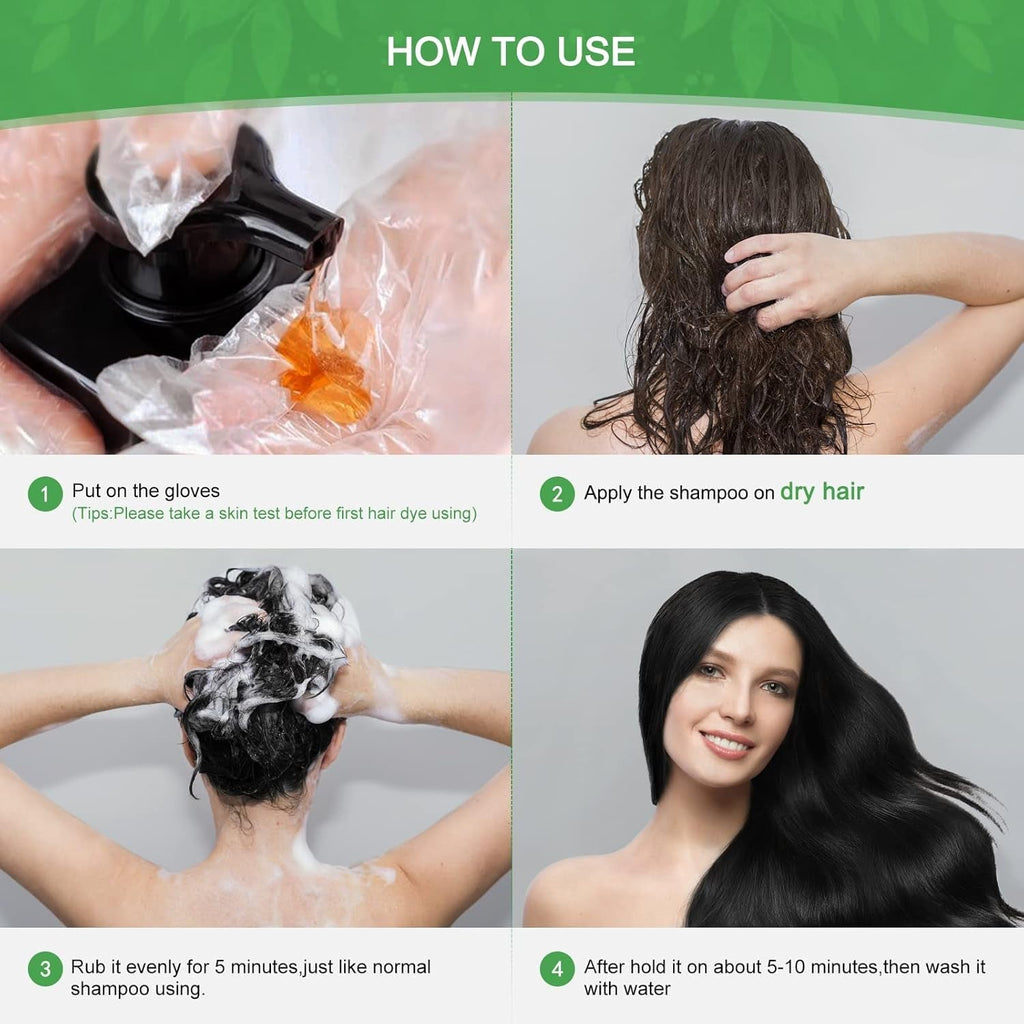 HOW TO USE

1 Put on the gloves
(Tips:Please take a skin test before first hair dye using)

2 Apply the shampoo on dry hair

3 Rub it evenly for 5 minutes,just like normal shampoo using.

4 After hold it on about 5-10 minutes,then wash it with water