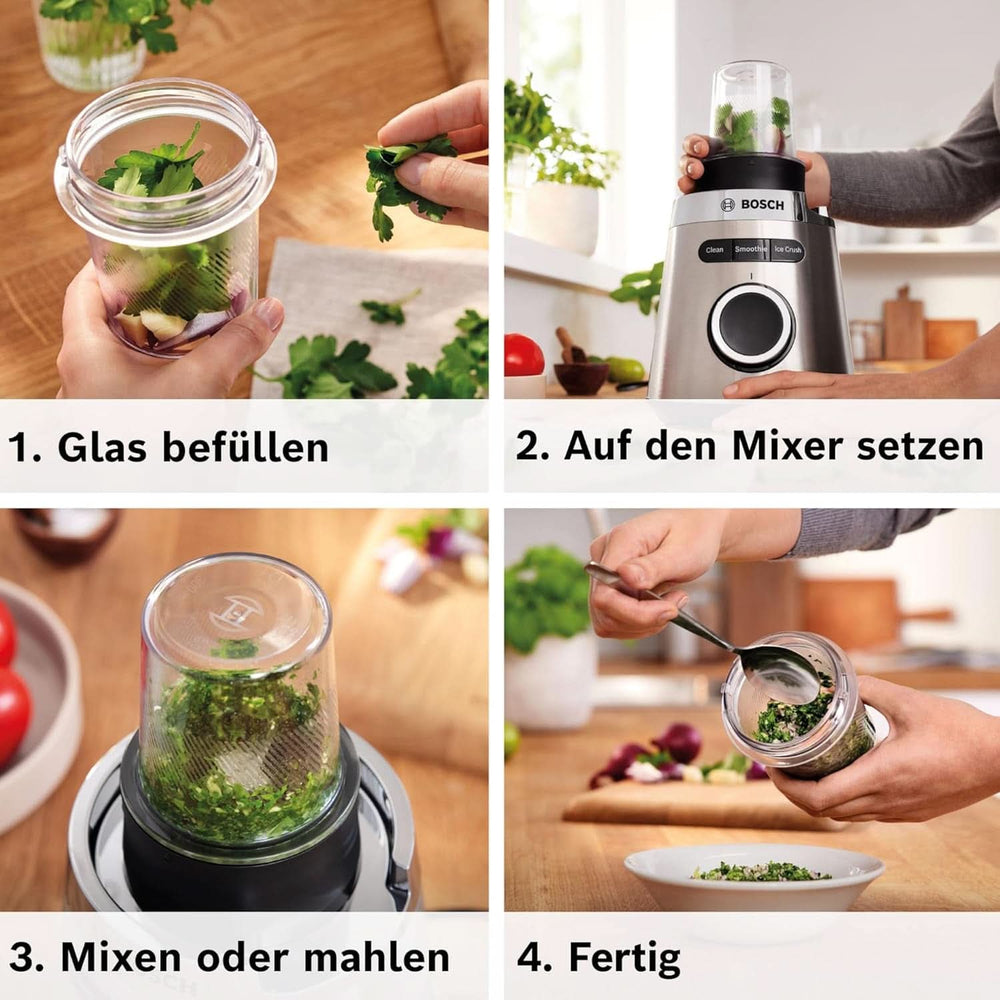 1. Glas befüllen

BOSCH

Clean Smoothie Ice Crush

2. Auf den Mixer setzen

3. Mixen oder mahlen

4. Fertig