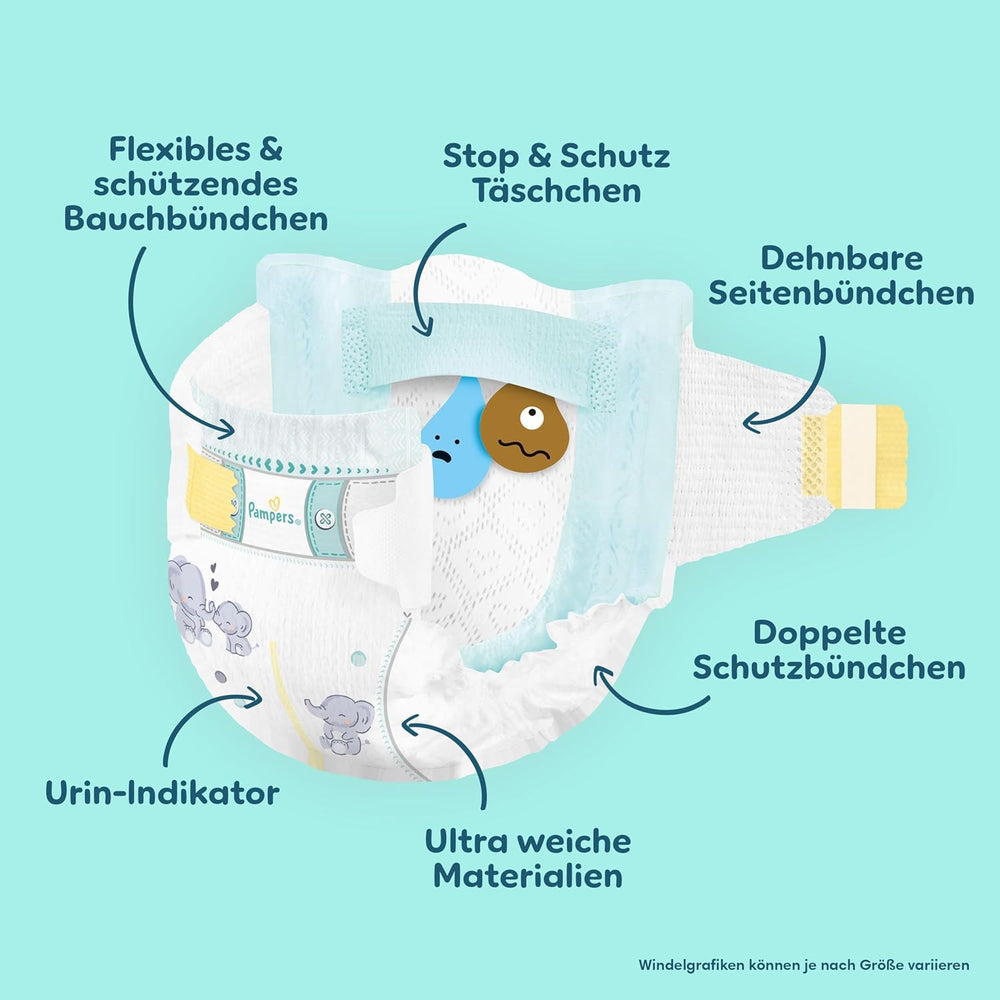 Flexibles & schützendes Bauchbündchen

Stop & Schutz Täschchen

Dehnbare Seitenbündchen

Pampers

Doppelte Schutzbündchen

Urin-Indikator

Ultra weiche Materialien

Windelgrafiken können je nach Größe variieren