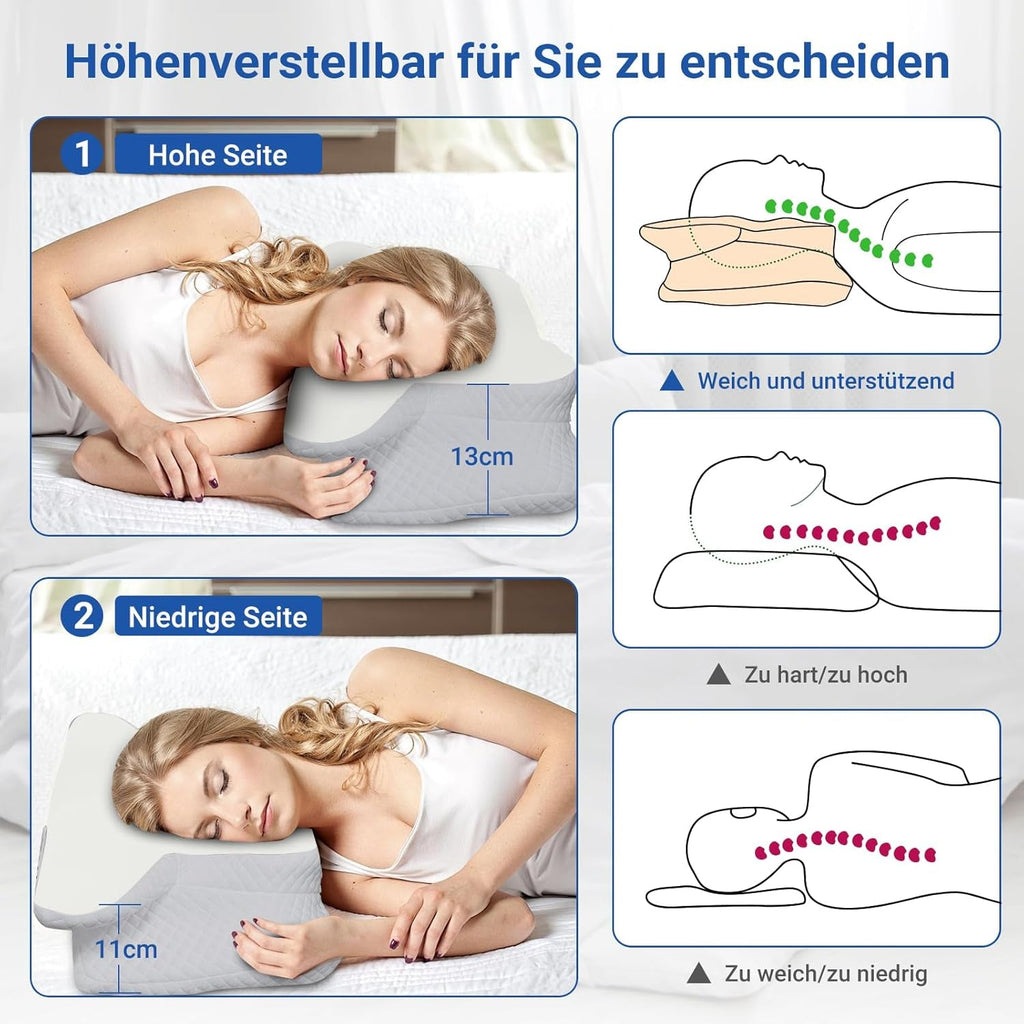 Höhenverstellbar für Sie zu entscheiden

1 Hohe Seite

13cm

2 Niedrige Seite

11cm

▲ Weich und unterstützend

▲ Zu hart/zu hoch

▲ Zu weich/zu niedrig