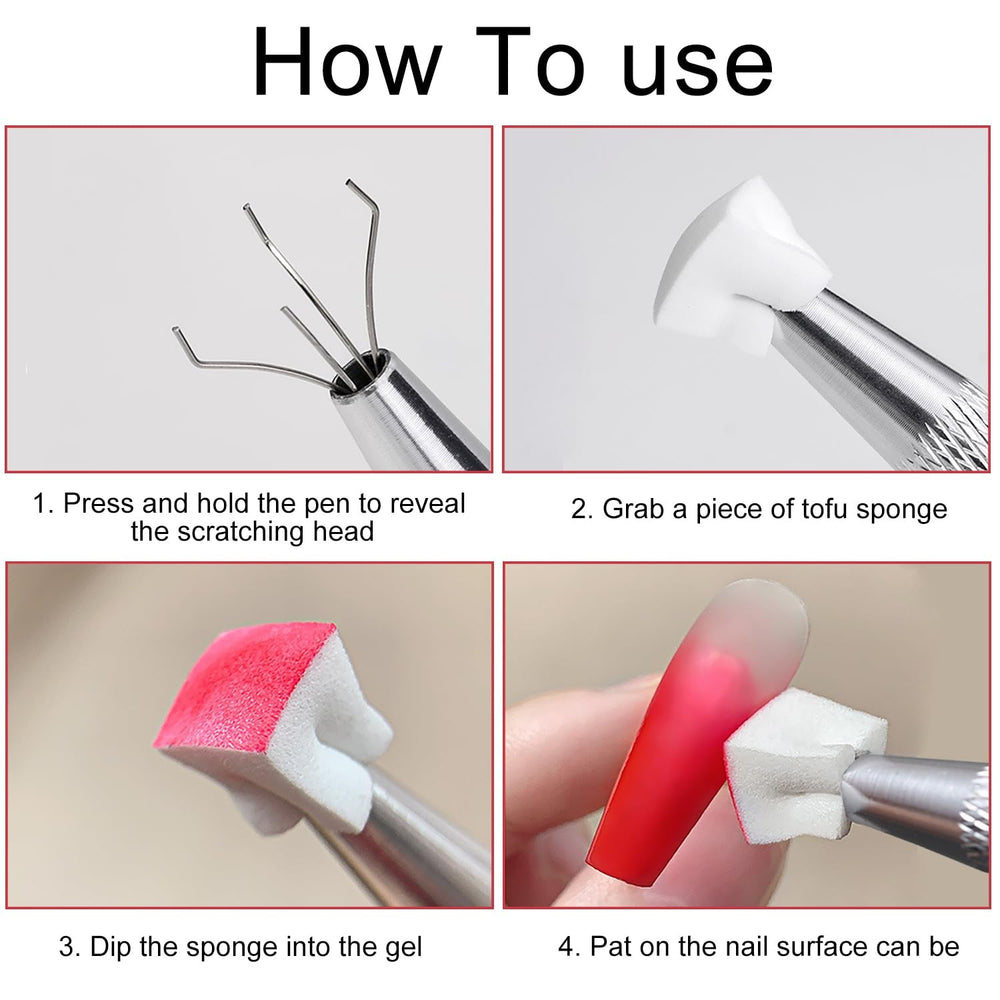 How To use

1. Press and hold the pen to reveal the scratching head

2. Grab a piece of tofu sponge

3. Dip the sponge into the gel

4. Pat on the nail surface can be