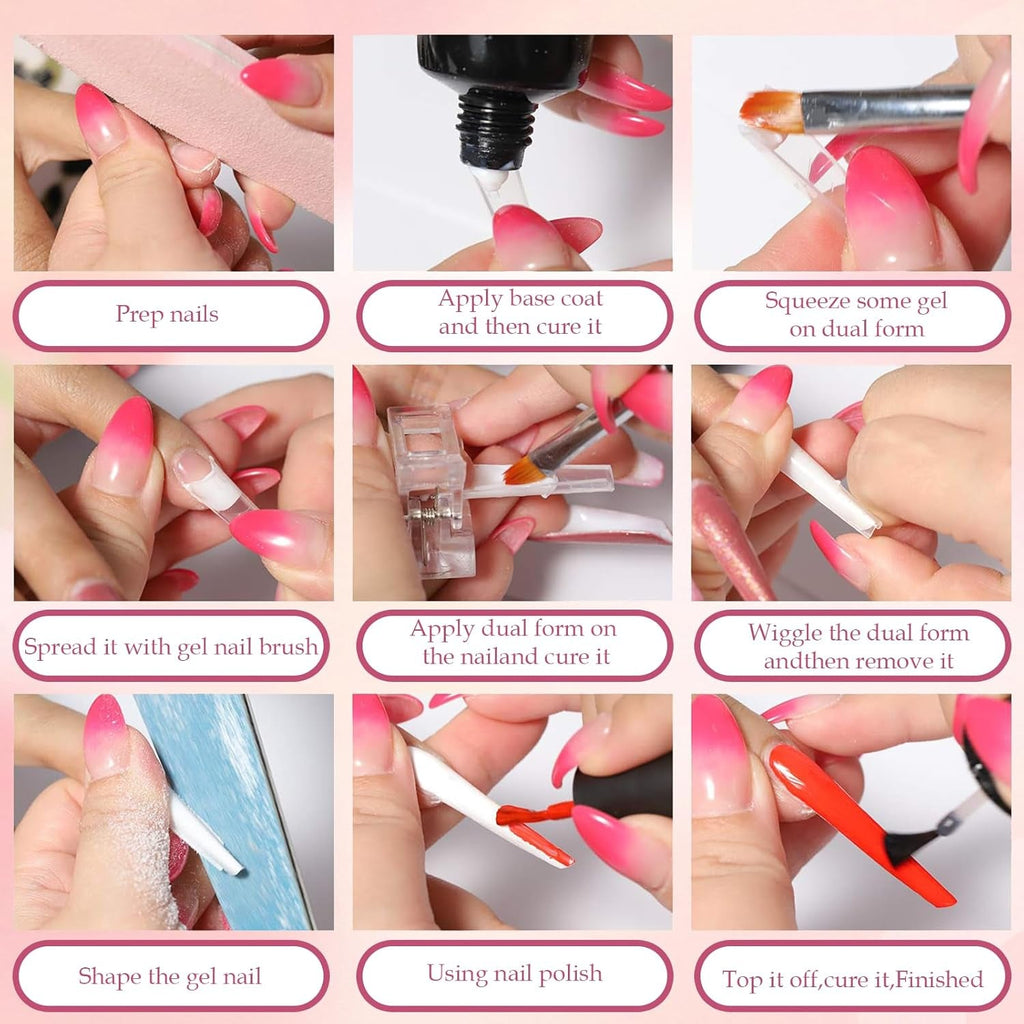 Prep nails

Apply base coat and then cure it

Squeeze some gel on dual form

Spread it with gel nail brush

Apply dual form on the nailand cure it

Wiggle the dual form andthen remove it

Shape the gel nail

Using nail polish

Top it off,cure it,Finished