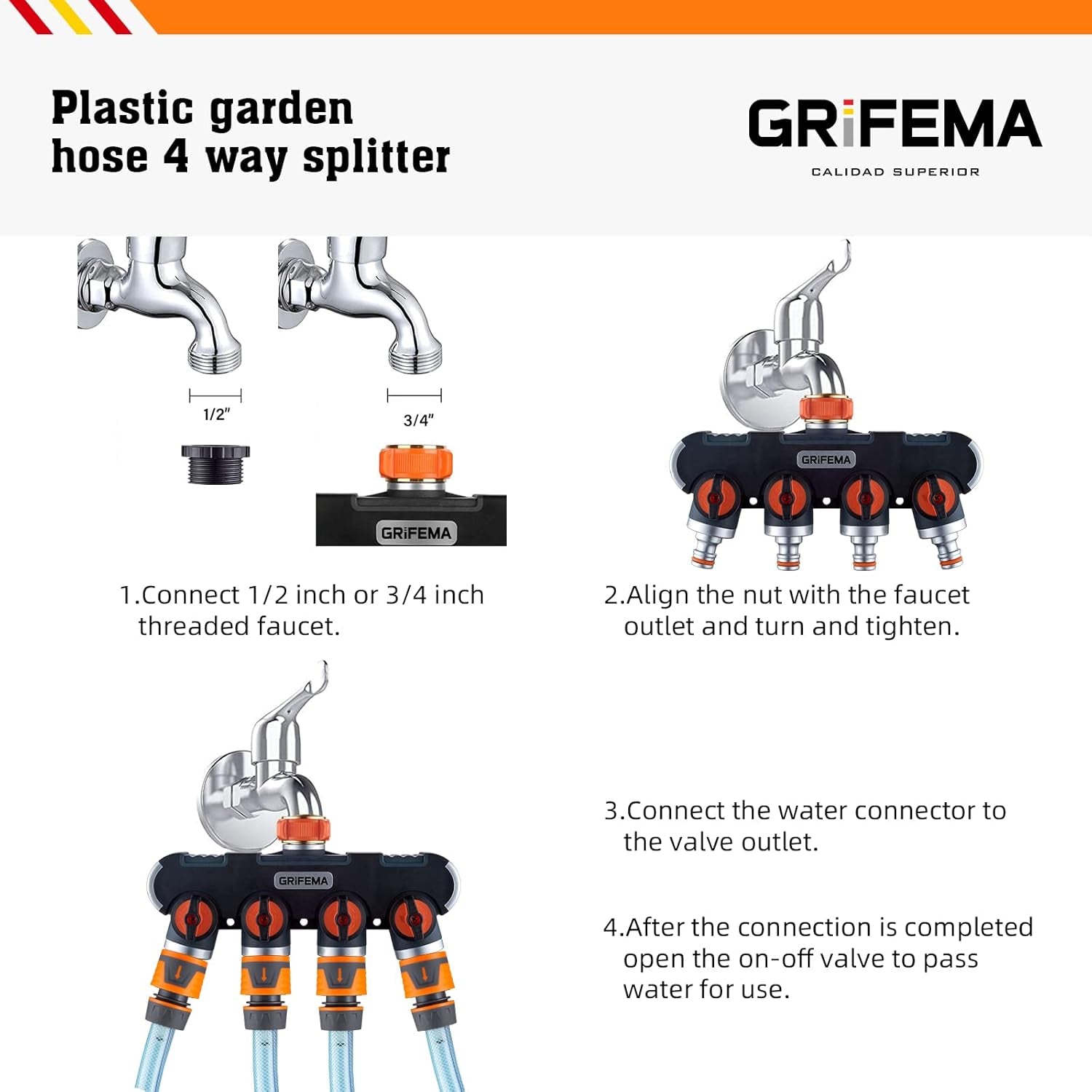 Plastic garden hose 4 way splitter

GRiFEMA
CALIDAD SUPERIOR

1/2"

3/4"

GRiFEMA

GRiFEMA

1.Connect 1/2 inch or 3/4 inch threaded faucet.

2.Align the nut with the faucet outlet and turn and tighten.

GRiFEMA

3.Connect the water connector to the valve outlet.

4.After the connection is completed open the on-off valve to pass water for use.