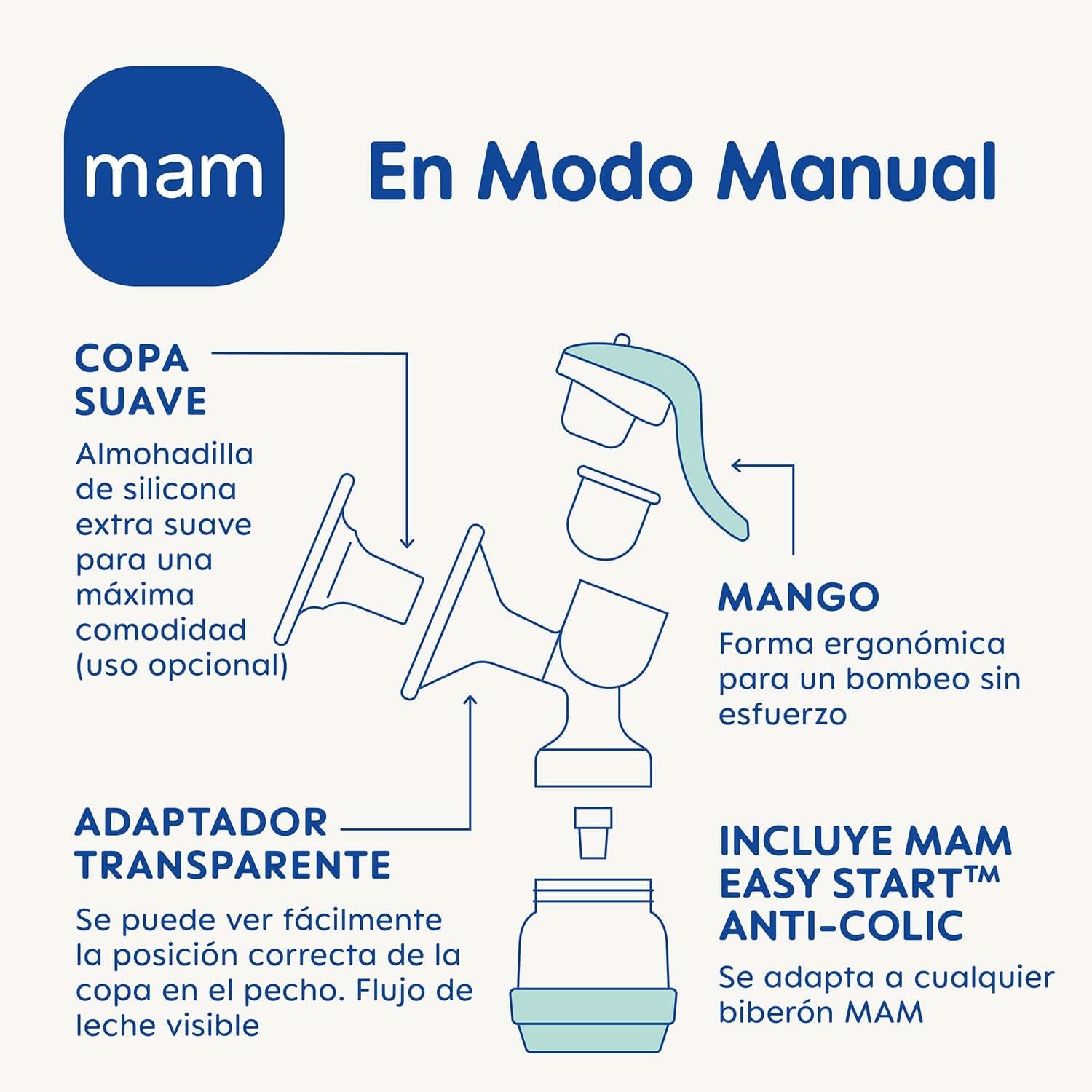 mam

En Modo Manual

COPA SUAVE

Almohadilla de silicona extra suave para una máxima comodidad (uso opcional)

MANGO

Forma ergonómica para un bombeo sin esfuerzo

ADAPTADOR TRANSPARENTE

Se puede ver fácilmente la posición correcta de la copa en el pecho. Flujo de leche visible

INCLUYE MAM EASY START™ ANTI-COLIC

Se adapta a cualquier biberón MAM