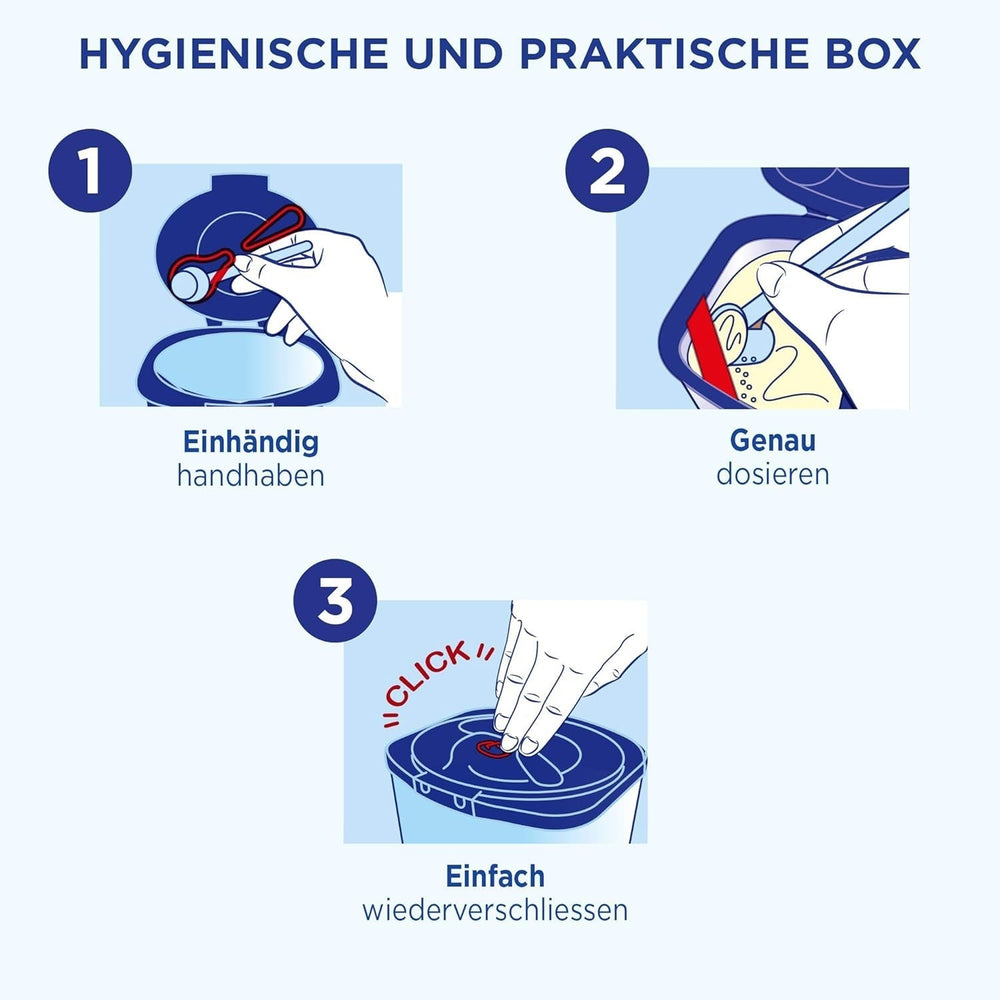 HYGIENISCHE UND PRAKTISCHE BOX

1

Einhändig
handhaben

2

Genau
dosieren

3

"CLICK"

Einfach
wiederverschliessen