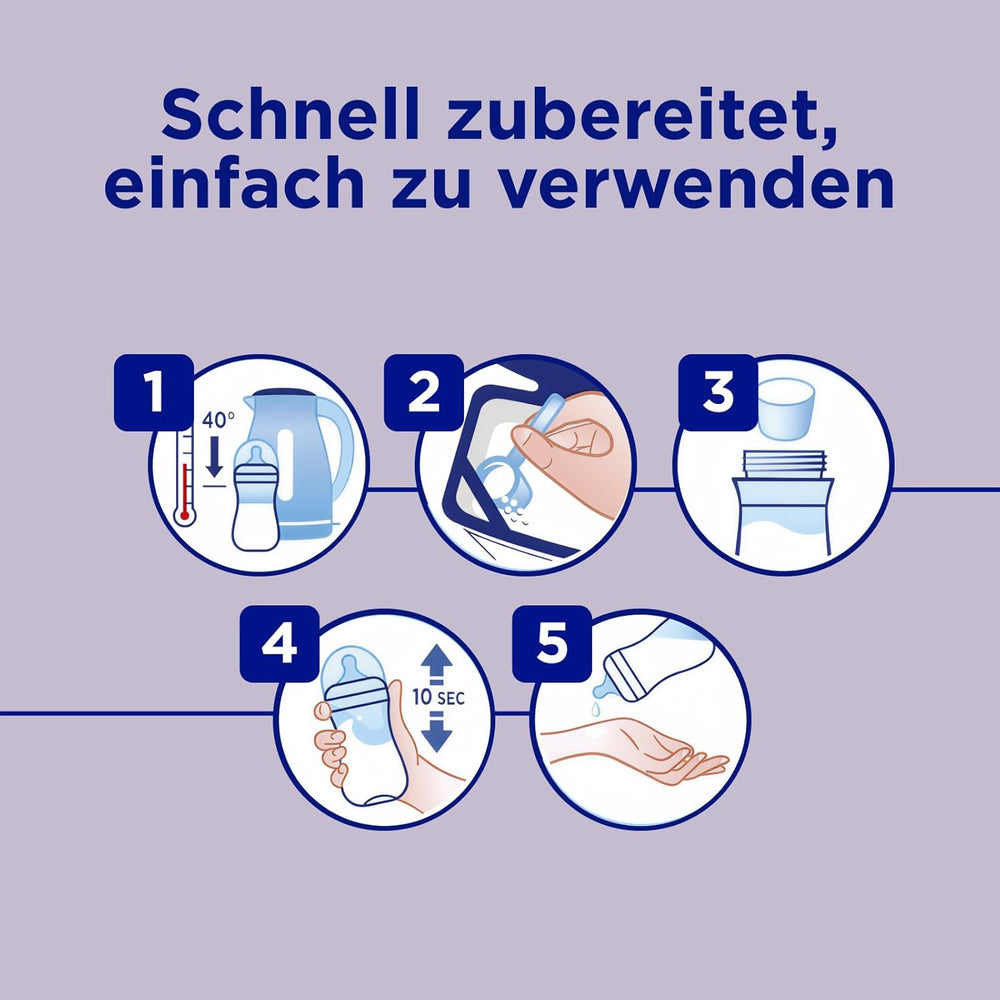 Schnell zubereitet, einfach zu verwenden

1

40°

2

3

4

10 SEC

5