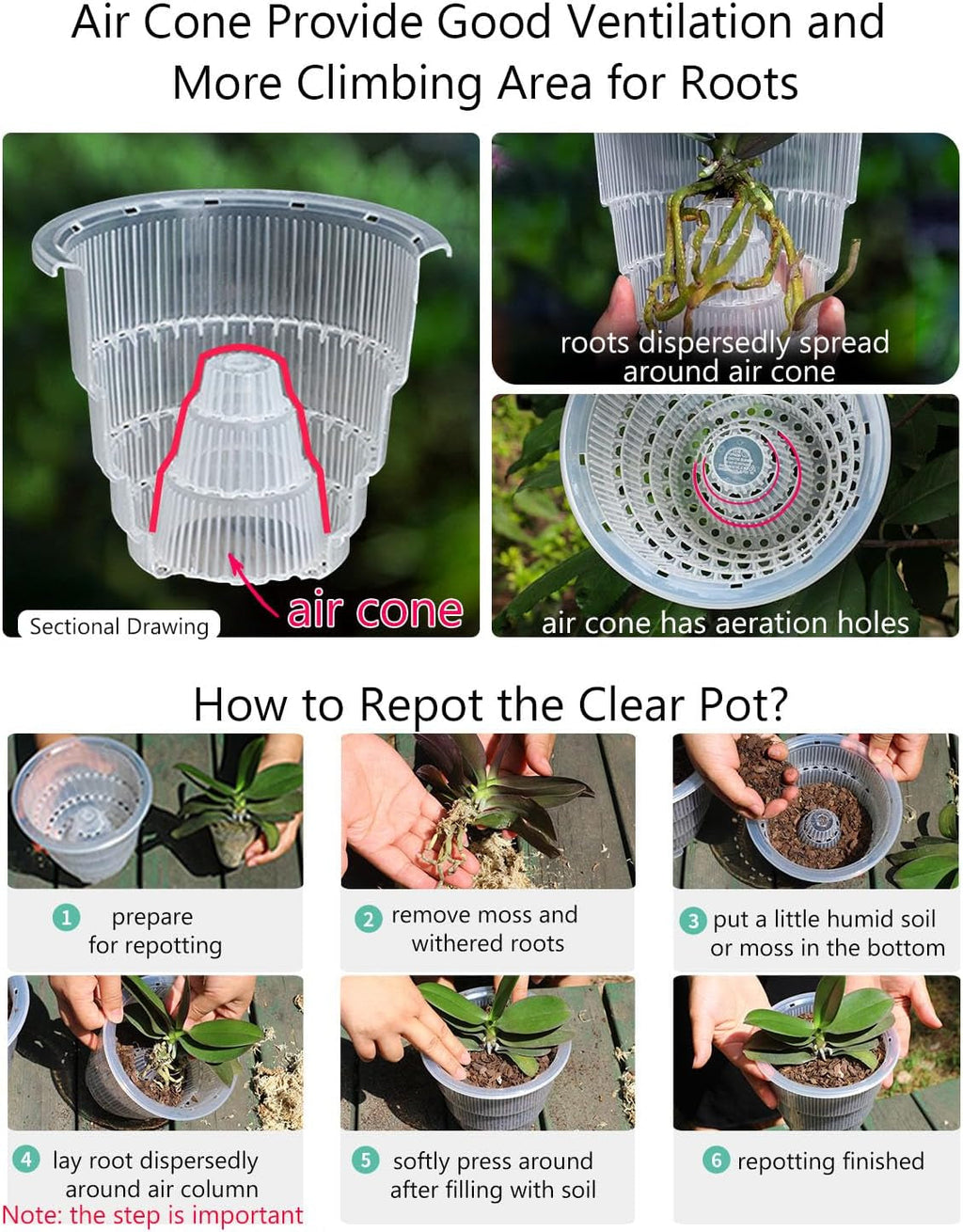 Air Cone Provide Good Ventilation and More Climbing Area for Roots

Sectional Drawing

air cone

roots dispersedly spread around air cone

air cone has aeration holes

How to Repot the Clear Pot?

1 prepare for repotting

2 remove moss and withered roots

3 put a little humid soil or moss in the bottom

4 lay root dispersedly around air column
Note: the step is important

5 softly press around after filling with soil

6 repotting finished