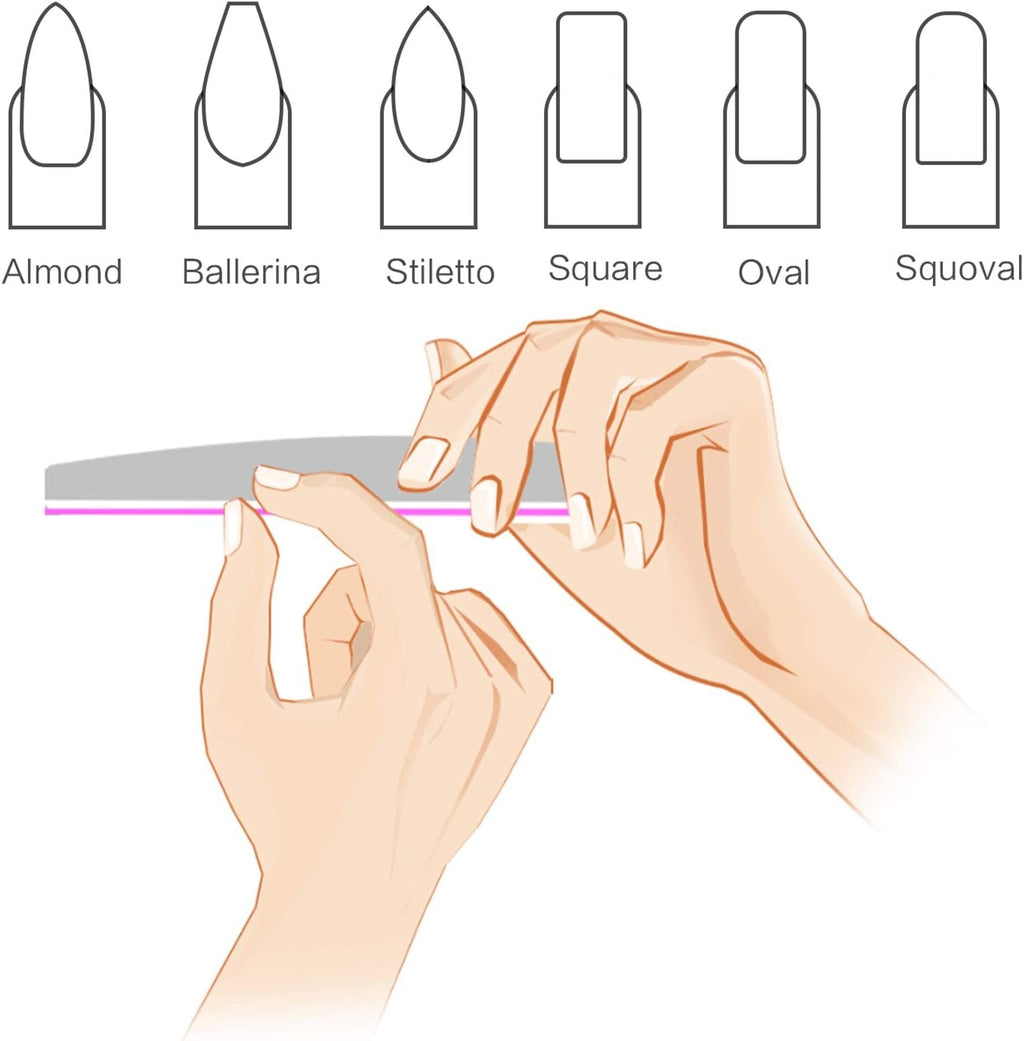 Almond Ballerina Stiletto Square Oval Squoval