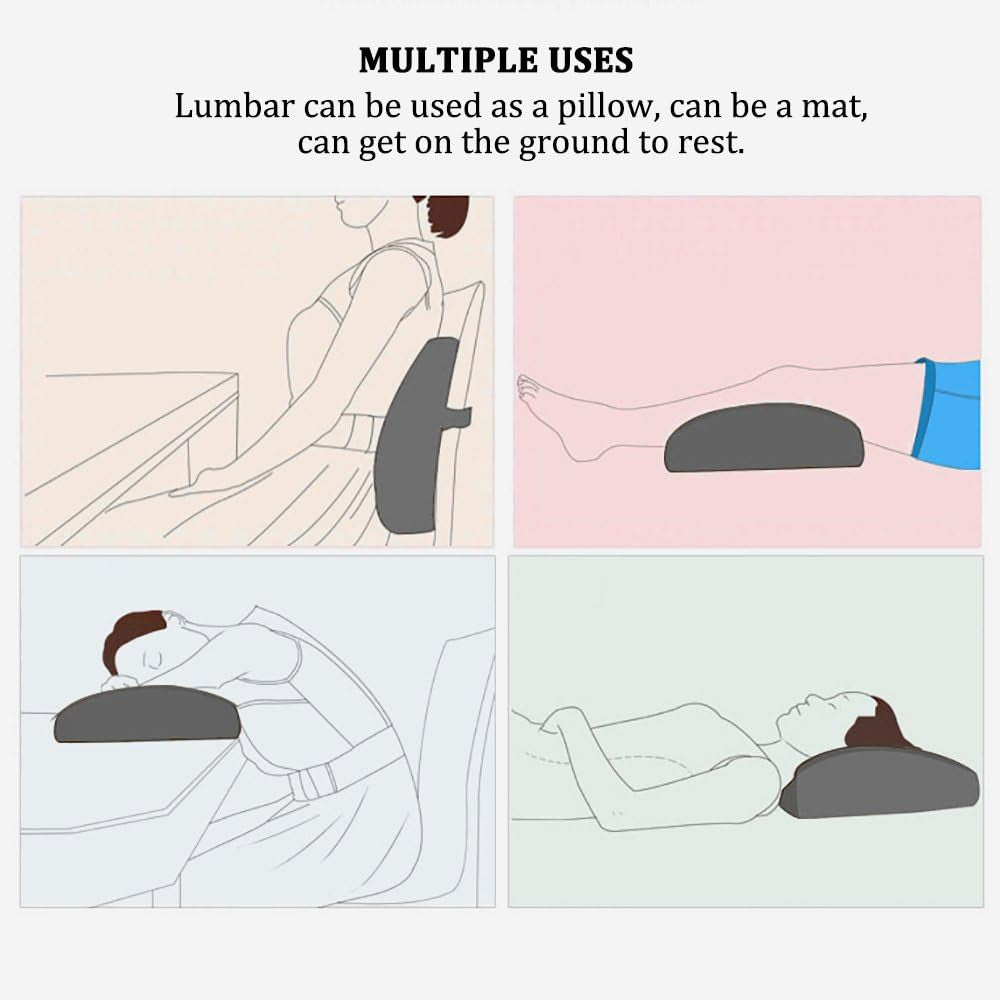 MULTIPLE USES

Lumbar can be used as a pillow, can be a mat, can get on the ground to rest.