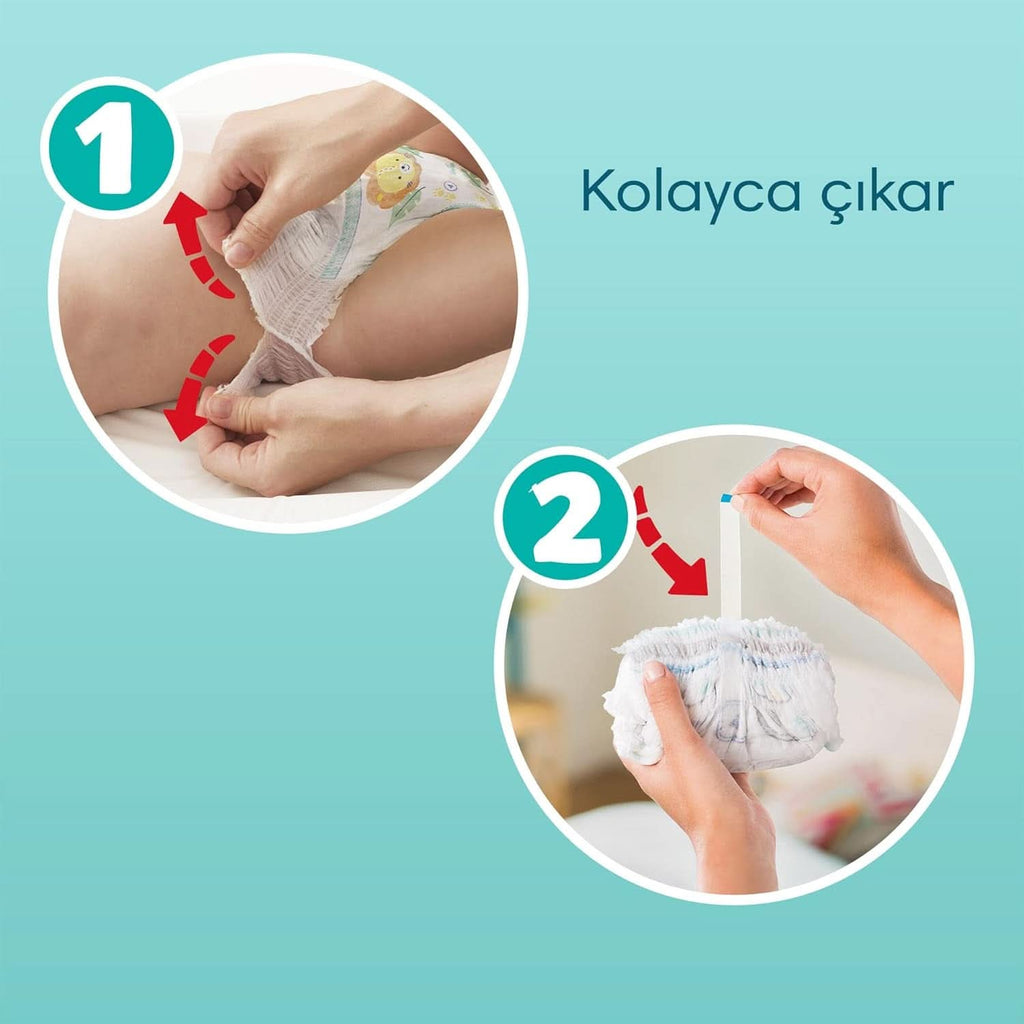 1

Kolayca çıkar

2