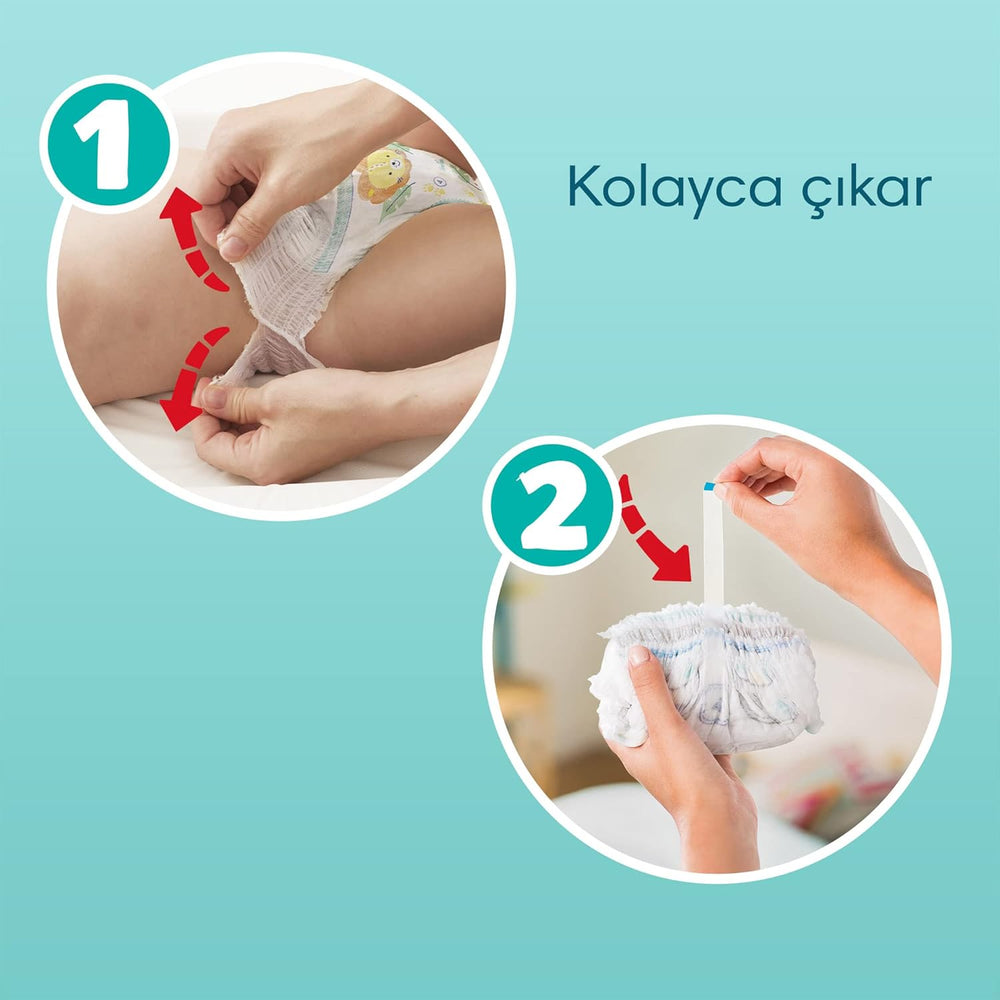 1

Kolayca çıkar

2