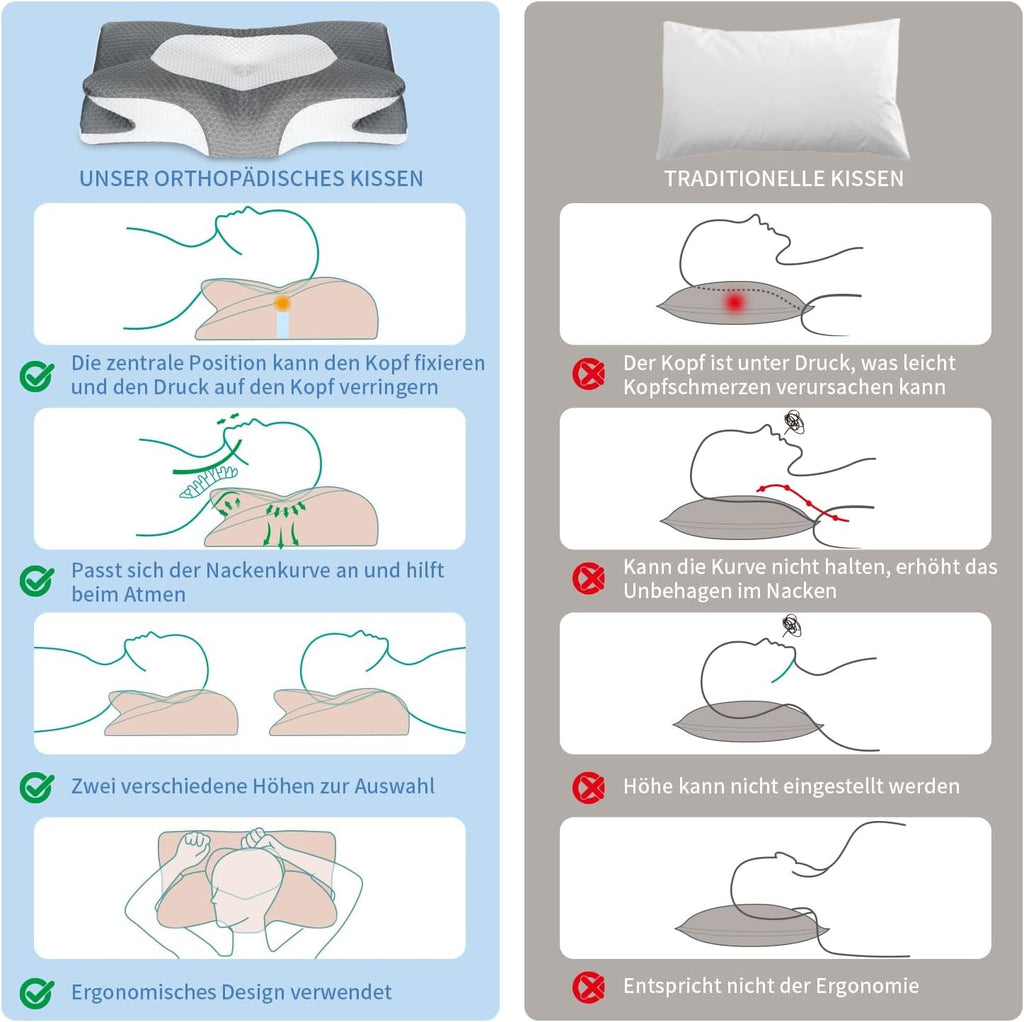 UNSER ORTHOPÄDISCHES KISSEN

Die zentrale Position kann den Kopf fixieren und den Druck auf den Kopf verringern

Passt sich der Nackenkurve an und hilft beim Atmen

Zwei verschiedene Höhen zur Auswahl

Ergonomisches Design verwendet

TRADITIONELLE KISSEN

Der Kopf ist unter Druck, was leicht Kopfschmerzen verursachen kann

Kann die Kurve nicht halten, erhöht das Unbehagen im Nacken

Höhe kann nicht eingestellt werden

Entspricht nicht der Ergonomie