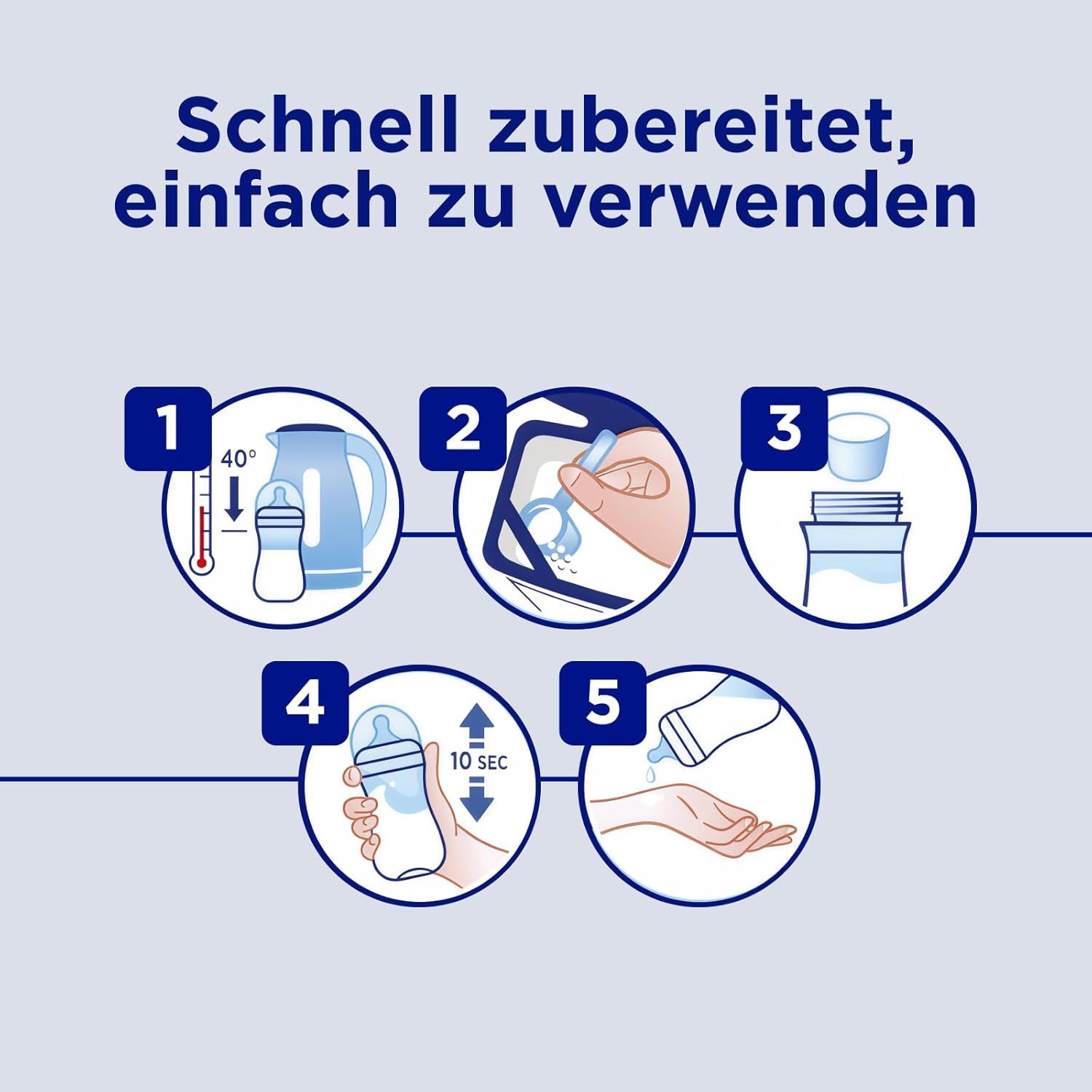 Schnell zubereitet, einfach zu verwenden

1
40°

2

3

4
10 SEC

5