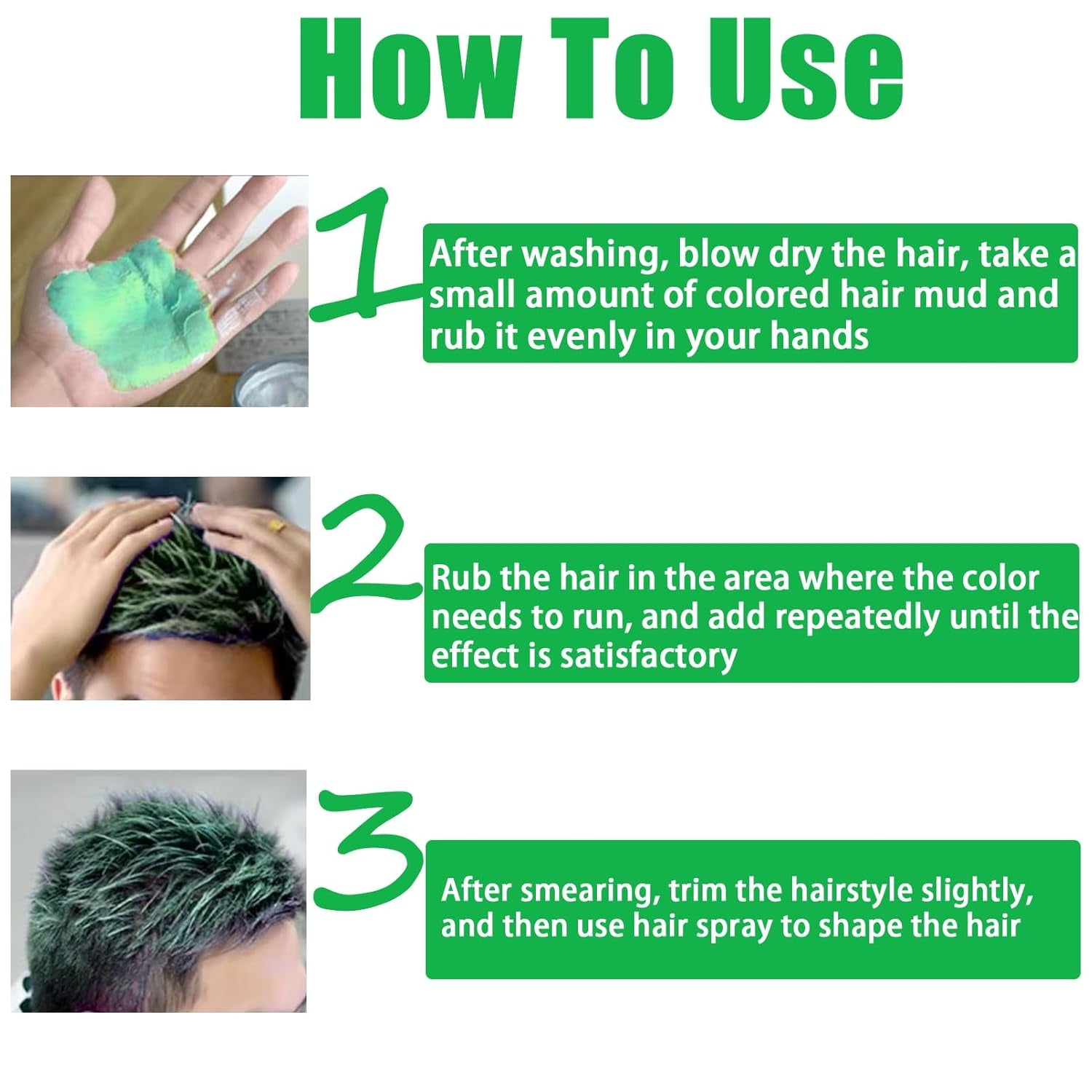 How To Use

1

After washing, blow dry the hair, take a small amount of colored hair mud and rub it evenly in your hands

2

Rub the hair in the area where the color needs to run, and add repeatedly until the effect is satisfactory

3

After smearing, trim the hairstyle slightly, and then use hair spray to shape the hair