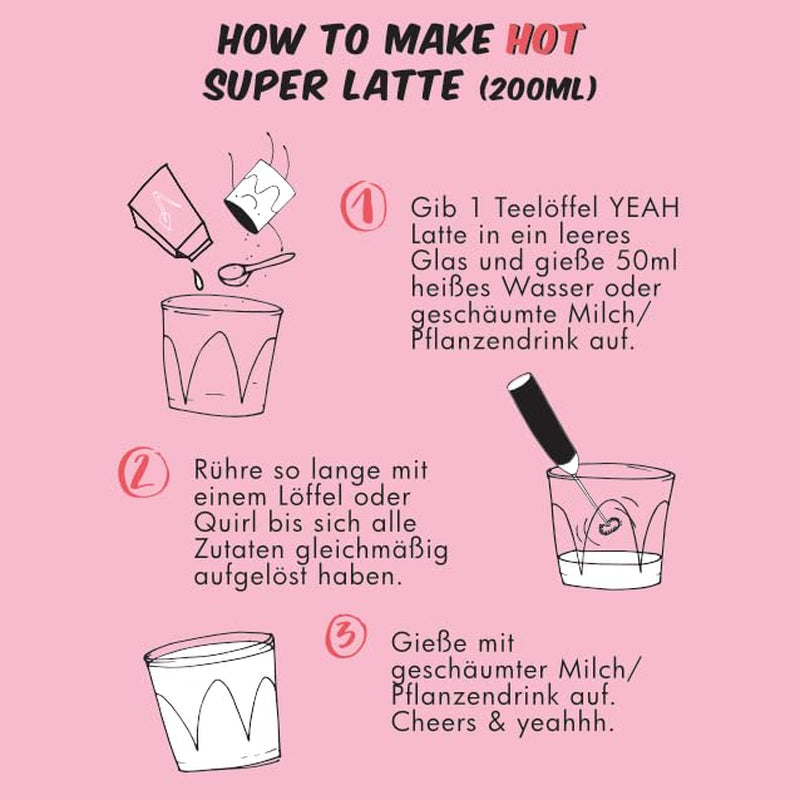 HOW TO MAKE HOT SUPER LATTE (200ML)

1 Gib 1 Teelöffel YEAH Latte in ein leeres Glas und gieße 50ml heißes Wasser oder geschäumte Milch/ Pflanzendrink auf.

2 Rühre so lange mit einem Löffel oder Quirl bis sich alle Zutaten gleichmäßig aufgelöst haben.

3 Gieße mit geschäumter Milch/ Pflanzendrink auf. Cheers & yeahhh.