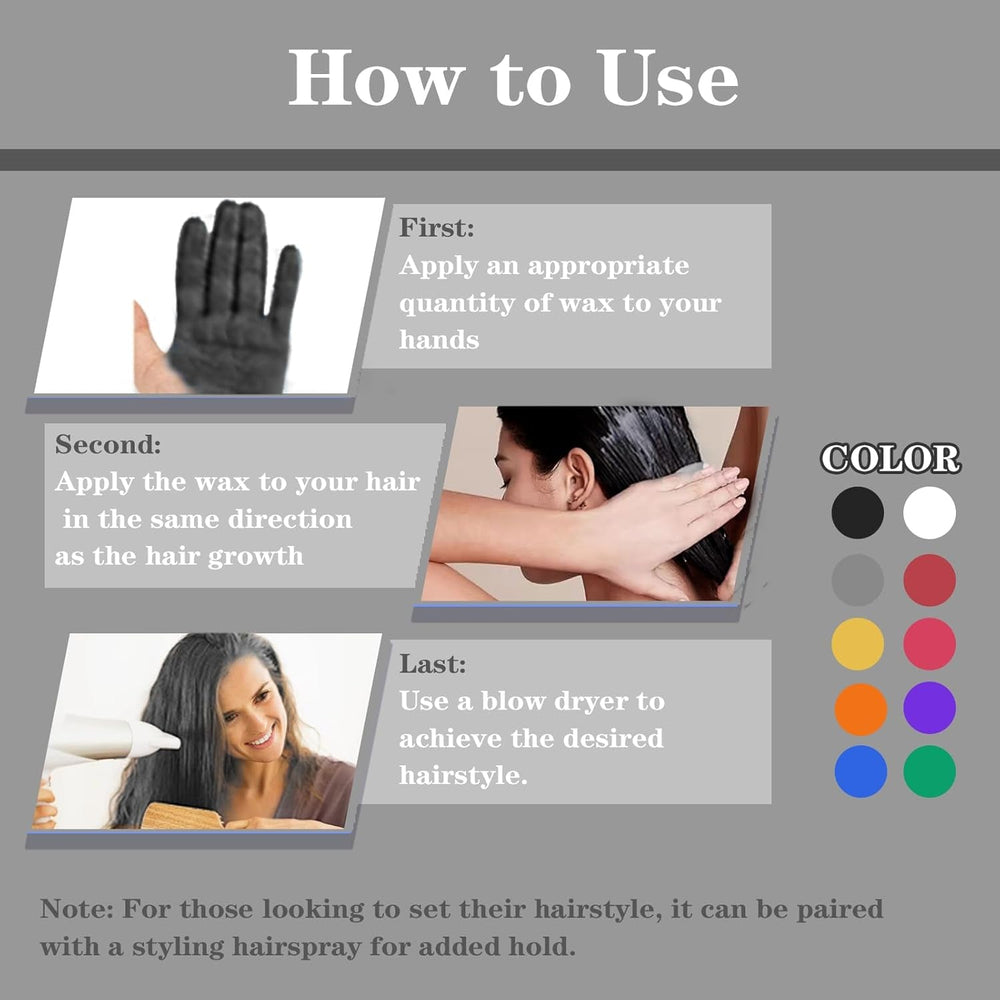 How to Use

First:
Apply an appropriate quantity of wax to your hands

Second:
Apply the wax to your hair in the same direction as the hair growth

COLOR

Last:
Use a blow dryer to achieve the desired hairstyle.

Note: For those looking to set their hairstyle, it can be paired with a styling hairspray for added hold.