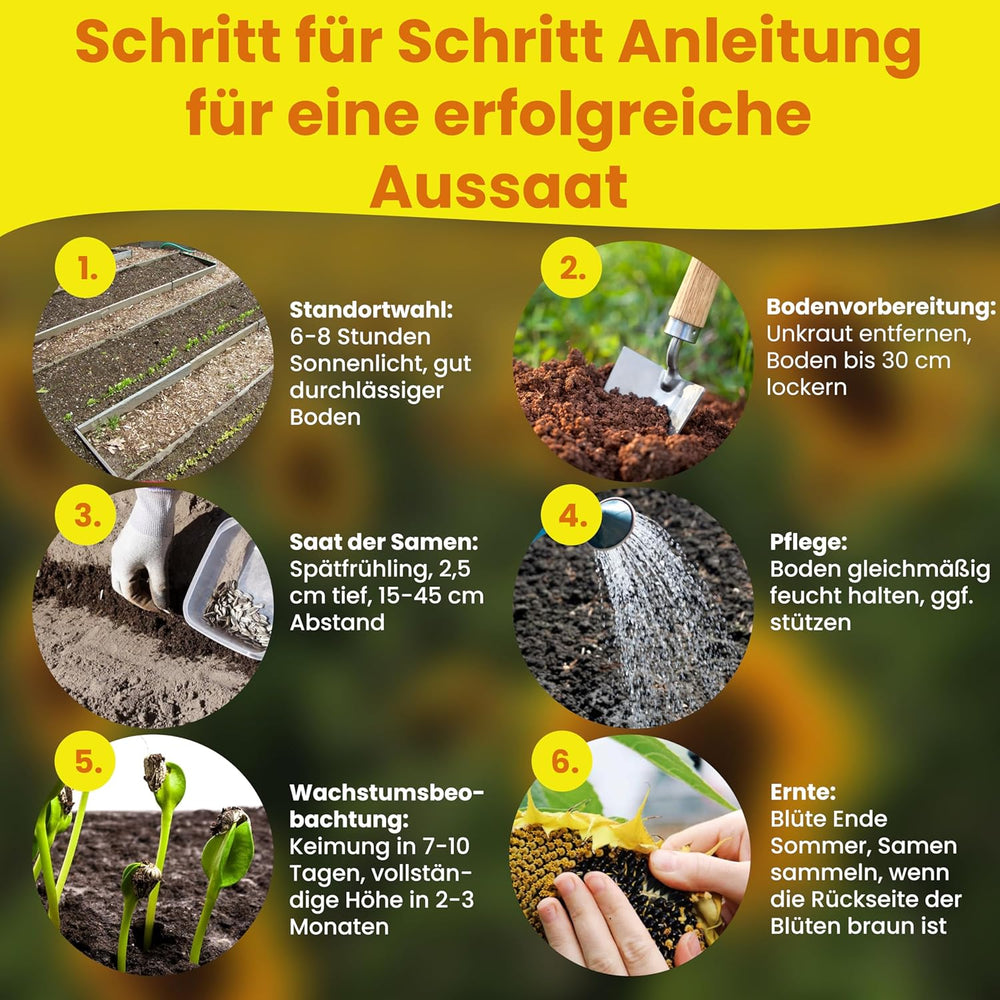 Schritt für Schritt Anleitung für eine erfolgreiche Aussaat

1.

Standortwahl: 6-8 Stunden Sonnenlicht, gut durchlässiger Boden

2.

Bodenvorbereitung: Unkraut entfernen, Boden bis 30 cm lockern

3.

Saat der Samen: Spätfrühling, 2,5 cm tief, 15-45 cm Abstand

4.

Pflege: Boden gleichmäßig feucht halten, ggf. stützen

5.

Wachstumsbeobachtung: Keimung in 7-10 Tagen, vollständige Höhe in 2-3 Monaten

6.

Ernte: Blüte Ende Sommer, Samen sammeln, wenn die Rückseite der Blüten braun ist