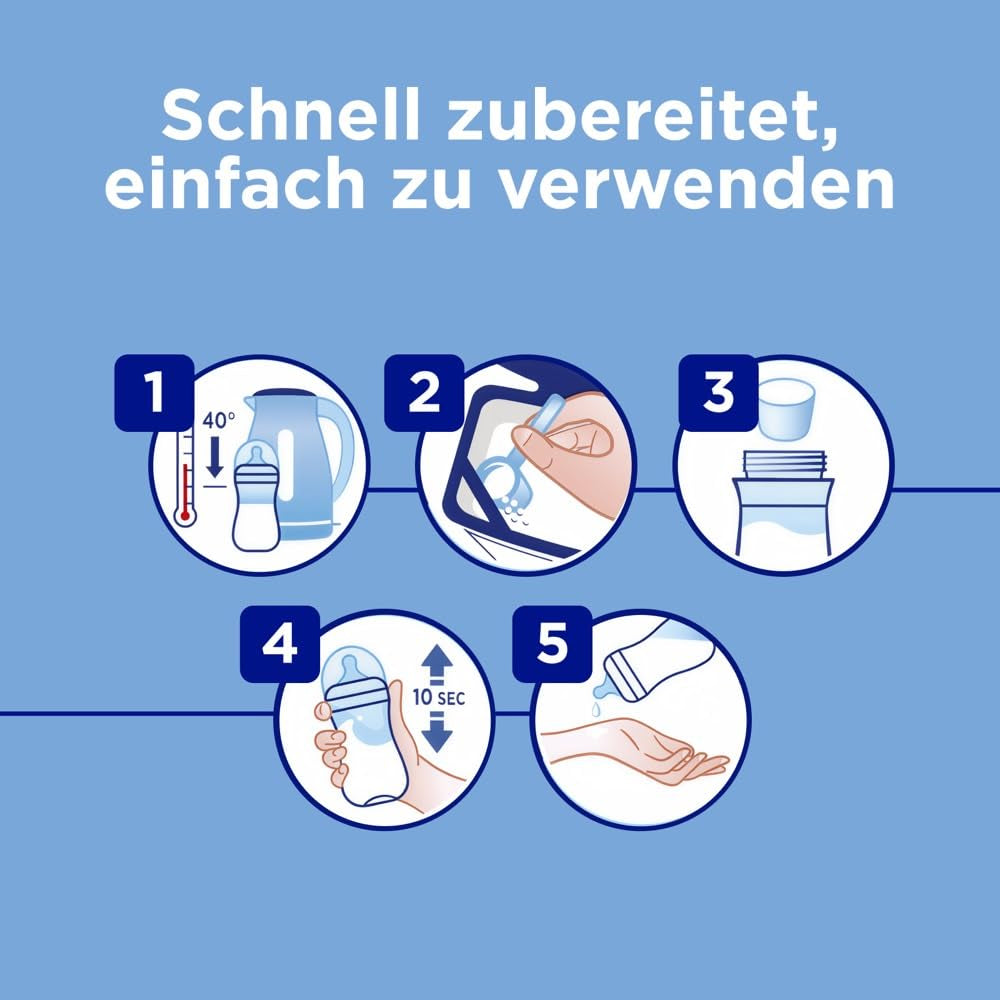 Schnell zubereitet, einfach zu verwenden

1

40°

2

3

4

10 SEC

5